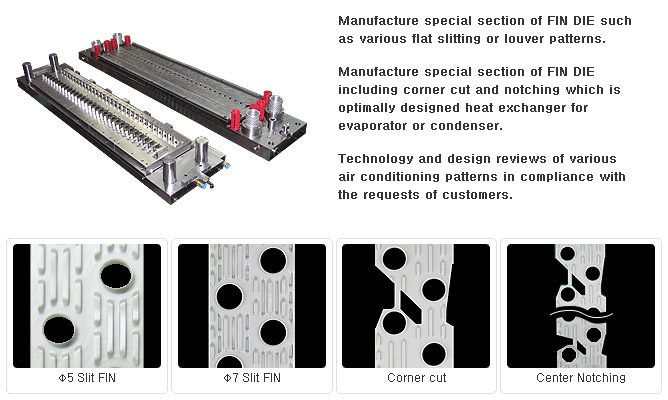 Manufacture special section of FIN DIE such as various flat slitting or louver patterns.

Manufacture special section of FIN DIE including corner cut and notching which is optimally designed heat exchanger for evaporator or condenser.

Technology and design reviews of various air conditioning patterns in compliance with the requests of customers.

Φ5 Slit FIN

Φ7 Slit FIN

Corner cut

Center Notching